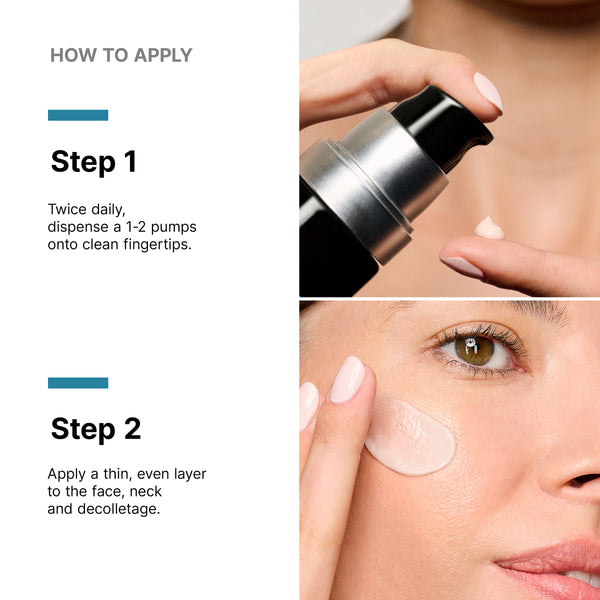 HOW TO APPLY

Step 1

Twice daily, dispense a 1-2 pumps onto clean fingertips.

Step 2

Apply a thin, even layer to the face, neck and decolletage.