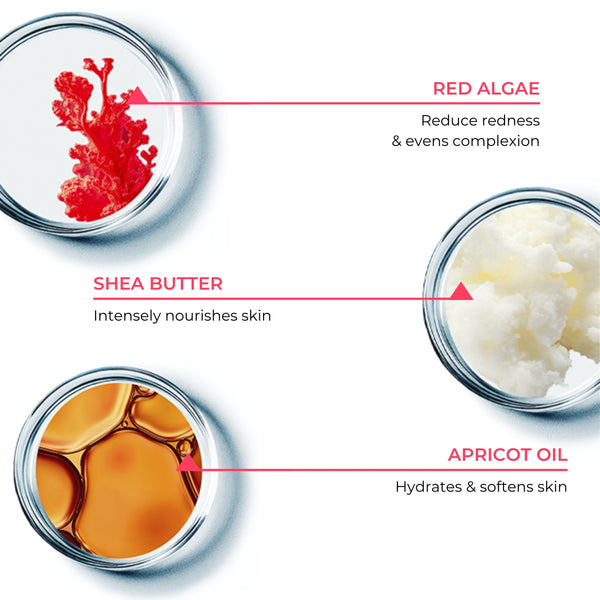 RED ALGAE
Reduce redness & evens complexion

SHEA BUTTER
Intensely nourishes skin

APRICOT OIL
Hydrates & softens skin